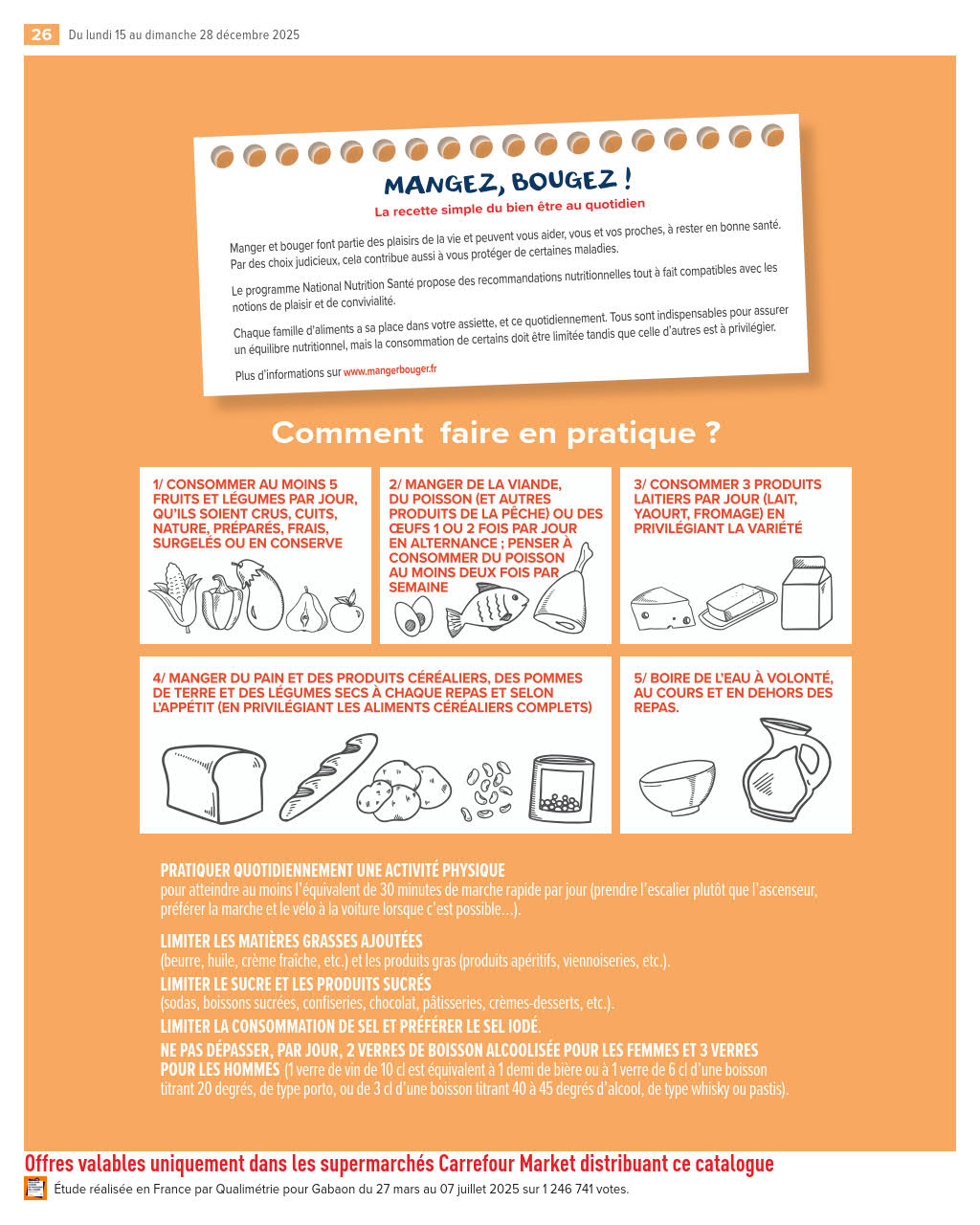 26 Du lundi 15 au dimanche 28 décembre 2025

MANGEZ, BOUGEZ !
La recette simple du bien être au quotidien

Manger et bouger font partie des plaisirs de la vie et peuvent vous aider, vous et vos proches, à rester en bonne santé. Par des choix judicieux, cela contribue aussi à vous protéger de certaines maladies.

Le programme National Nutrition Santé propose des recommandations nutritionnelles tout à fait compatibles avec les notions de plaisir et de convivialité.

Chaque famille d'aliments a sa place dans votre assiette, et ce quotidiennement. Tous sont indispensables pour assurer un équilibre nutritionnel, mais la consommation de certains doit être limitée tandis que celle d'autres est à privilégier.

Plus d'informations sur www.mangerbouger.fr

Comment faire en pratique ?

1/ CONSOMMER AU MOINS 5 FRUITS ET LÉGUMES PAR JOUR, QU'ILS SOIENT CRUS, CUITS, NATURE, PRÉPARÉS, FRAIS, SURGELÉS OU EN CONSERVE

2/ MANGER DE LA VIANDE, DU POISSON (ET AUTRES PRODUITS DE LA PÊCHE) OU DES ŒUFS 1 OU 2 FOIS PAR JOUR EN ALTERNANCE ; PENSER À CONSOMMER DU POISSON AU MOINS DEUX FOIS PAR SEMAINE

3/ CONSOMMER 3 PRODUITS LAITIERS PAR JOUR (LAIT, YAOURT, FROMAGE) EN PRIVILÉGIANT LA VARIÉTÉ

4/ MANGER DU PAIN ET DES PRODUITS CÉRÉALIERS, DES POMMES DE TERRE ET DES LÉGUMES SECS À CHAQUE REPAS ET SELON L'APPÉTIT (EN PRIVILÉGIANT LES ALIMENTS CÉRÉALIERS COMPLETS)

5/ BOIRE DE L'EAU À VOLONTÉ, AU COURS ET EN DEHORS DES REPAS.

PRATIQUER QUOTIDIENNEMENT UNE ACTIVITÉ PHYSIQUE
pour atteindre au moins l'équivalent de 30 minutes de marche rapide par jour (prendre l'escalier plutôt que l'ascenseur, préférer la marche et le vélo à la voiture lorsque c'est possible…).

LIMITER LES MATIÈRES GRASSES AJOUTÉES
(beurre, huile, crème fraîche, etc.) et les produits gras (produits apéritifs, viennoiseries, etc.).
LIMITER LE SUCRE ET LES PRODUITS SUCRÉS
(sodas, boissons sucrées, confiseries, chocolat, pâtisseries, crèmes-desserts, etc.).
LIMITER LA CONSOMMATION DE SEL ET PRÉFÉRER LE SEL IODÉ.
NE PAS DÉPASSER, PAR JOUR, 2 VERRES DE BOISSON ALCOOLISÉE POUR LES FEMMES ET 3 VERRES POUR LES HOMMES (1 verre de vin de 10 cl est équivalent à 1 demi de bière ou à 1 verre de 6 cl d'une boisson titrant 20 degrés, de type porto, ou de 3 cl d'une boisson titrant 40 à 45 degrés d'alcool, de type whisky ou pastis).

Offres valables uniquement dans les supermarchés Carrefour Market distribuant ce catalogue
Étude réalisée en France par Qualimétrie pour Gabaon du 27 mars au 07 juillet 2025 sur 1 246 741 votes.